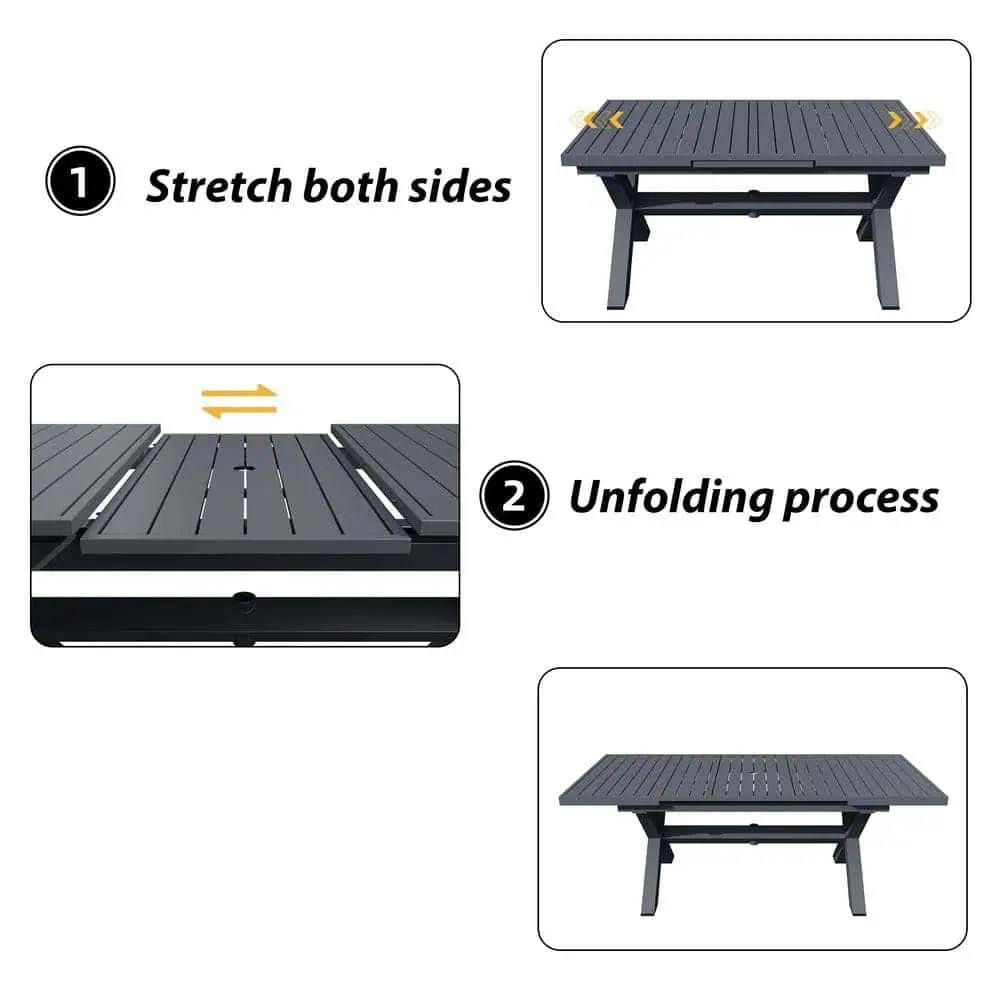 1 Stretch both sides

2 Unfolding process